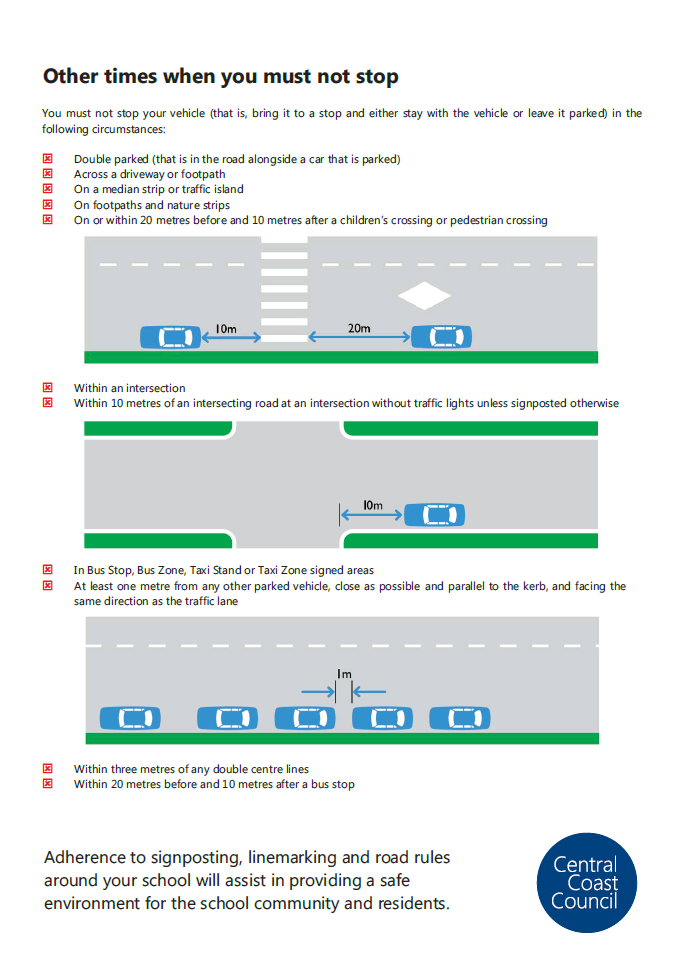 Other times when you must not stop

You must not stop your vehicle (that is, bring it to a stop and either stay with the vehicle or leave it parked) in the following circumstances:

☒ Double parked (that is in the road alongside a car that is parked)
☒ Across a driveway or footpath
☒ On a median strip or traffic island
☒ On footpaths and nature strips
☒ On or within 20 metres before and 10 metres after a children's crossing or pedestrian crossing

10m
20m

☒ Within an intersection
☒ Within 10 metres of an intersecting road at an intersection without traffic lights unless signposted otherwise

10m

☒ In Bus Stop, Bus Zone, Taxi Stand or Taxi Zone signed areas
☒ At least one metre from any other parked vehicle, close as possible and parallel to the kerb, and facing the same direction as the traffic lane

1m

☒ Within three metres of any double centre lines
☒ Within 20 metres before and 10 metres after a bus stop

Adherence to signposting, linemarking and road rules around your school will assist in providing a safe environment for the school community and residents.

Central Coast Council